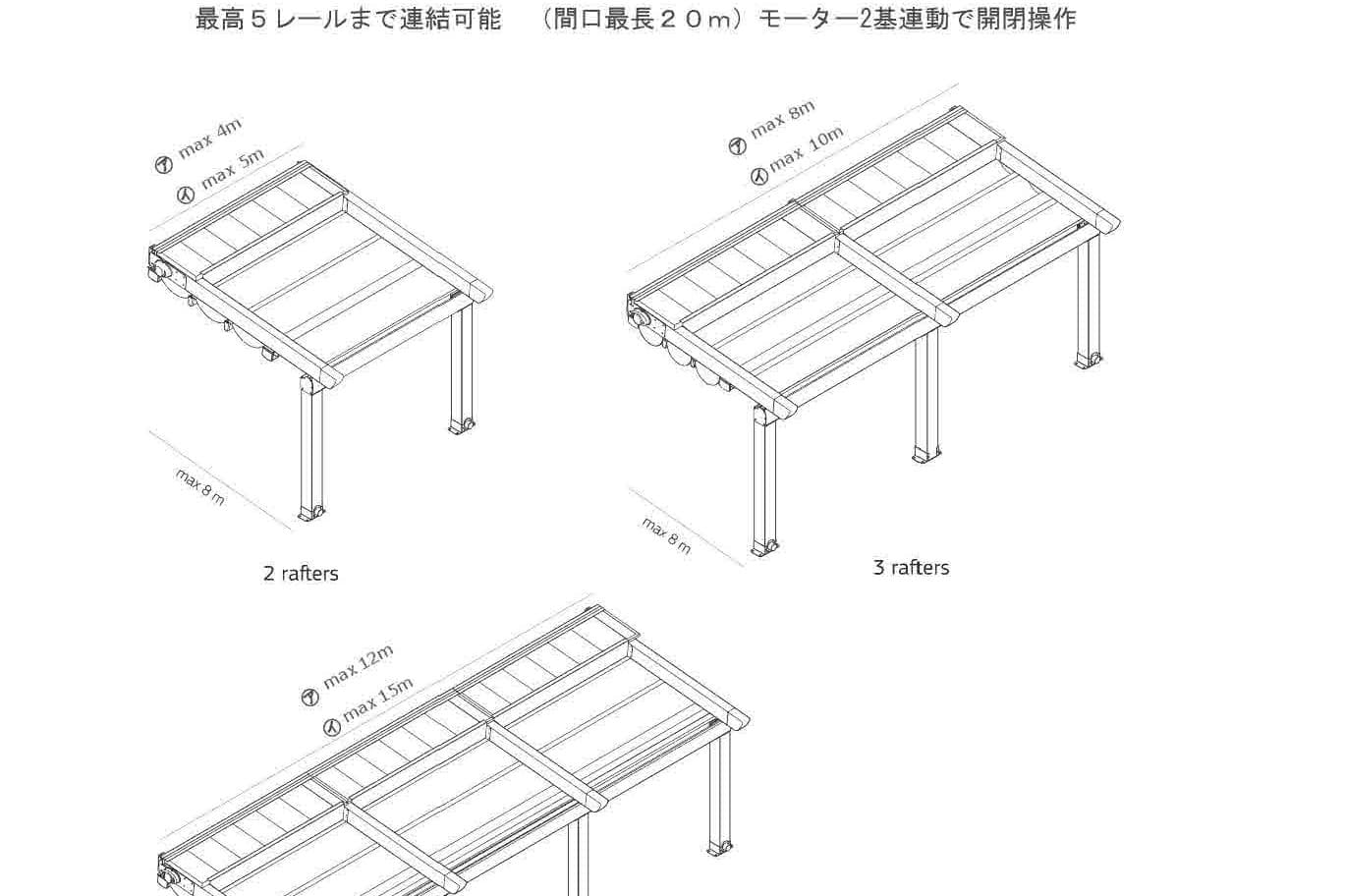 最高５レールまで連結可能　（間口最長２０ｍ）モーター2基連動で開閉操作

㋐ max 4m
㋑ max 5m

max 8 m

2 rafters

㋐ max 8m
㋑ max 10m

max 8 m

3 rafters

㋐ max 12m
㋑ max 15m